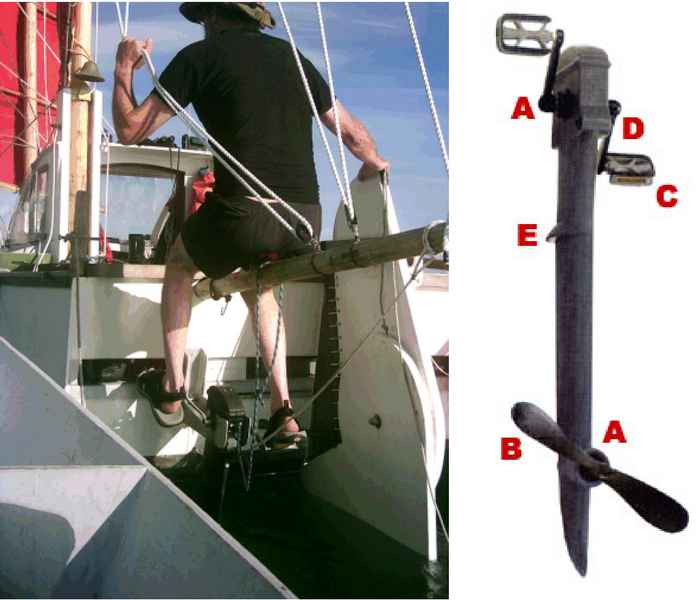 A
D
C
E
B
A